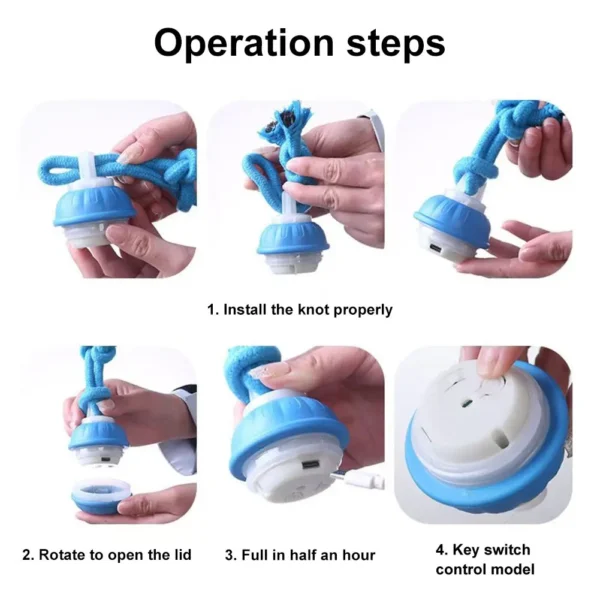 Operation steps

1. Install the knot properly

2. Rotate to open the lid

3. Full in half an hour

4. Key switch control model